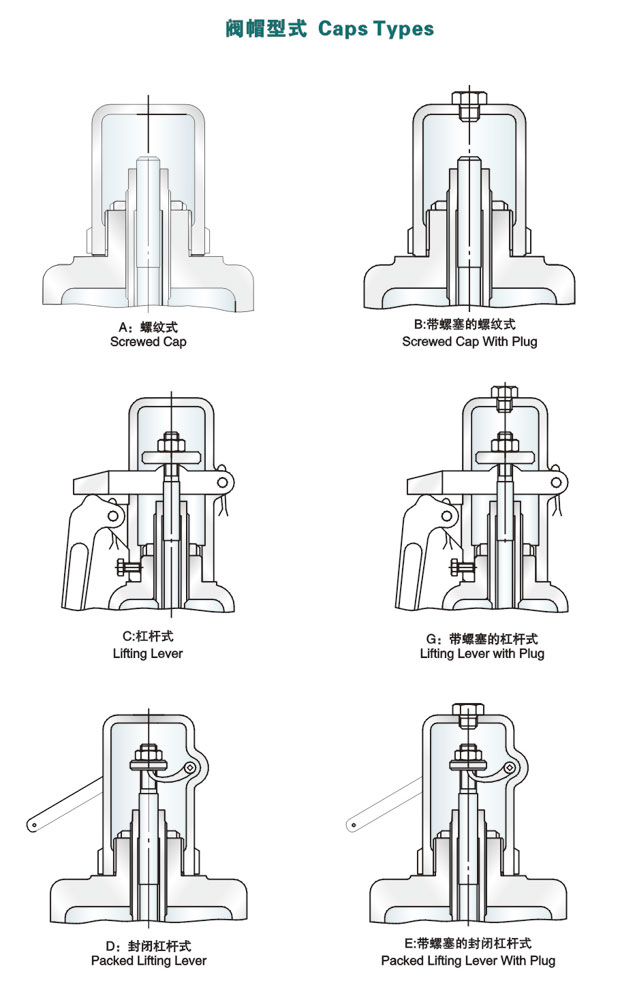 阀帽型式 Caps Types

A：螺纹式
Screwed Cap

B:带螺塞的螺纹式
Screwed Cap With Plug

C:杠杆式
Lifting Lever

G：带螺塞的杠杆式
Lifting Lever with Plug

D：封闭杠杆式
Packed Lifting Lever

E:带螺塞的封闭杠杆式
Packed Lifting Lever With Plug